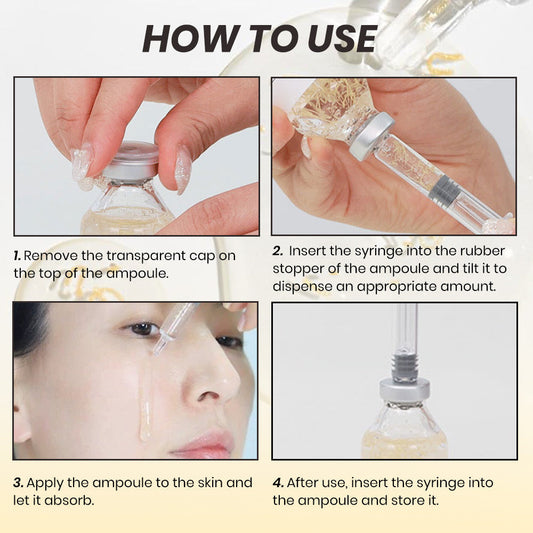 HOW TO USE

1. Remove the transparent cap on the top of the ampoule.

2. Insert the syringe into the rubber stopper of the ampoule and tilt it to dispense an appropriate amount.

3. Apply the ampoule to the skin and let it absorb.

4. After use, insert the syringe into the ampoule and store it.